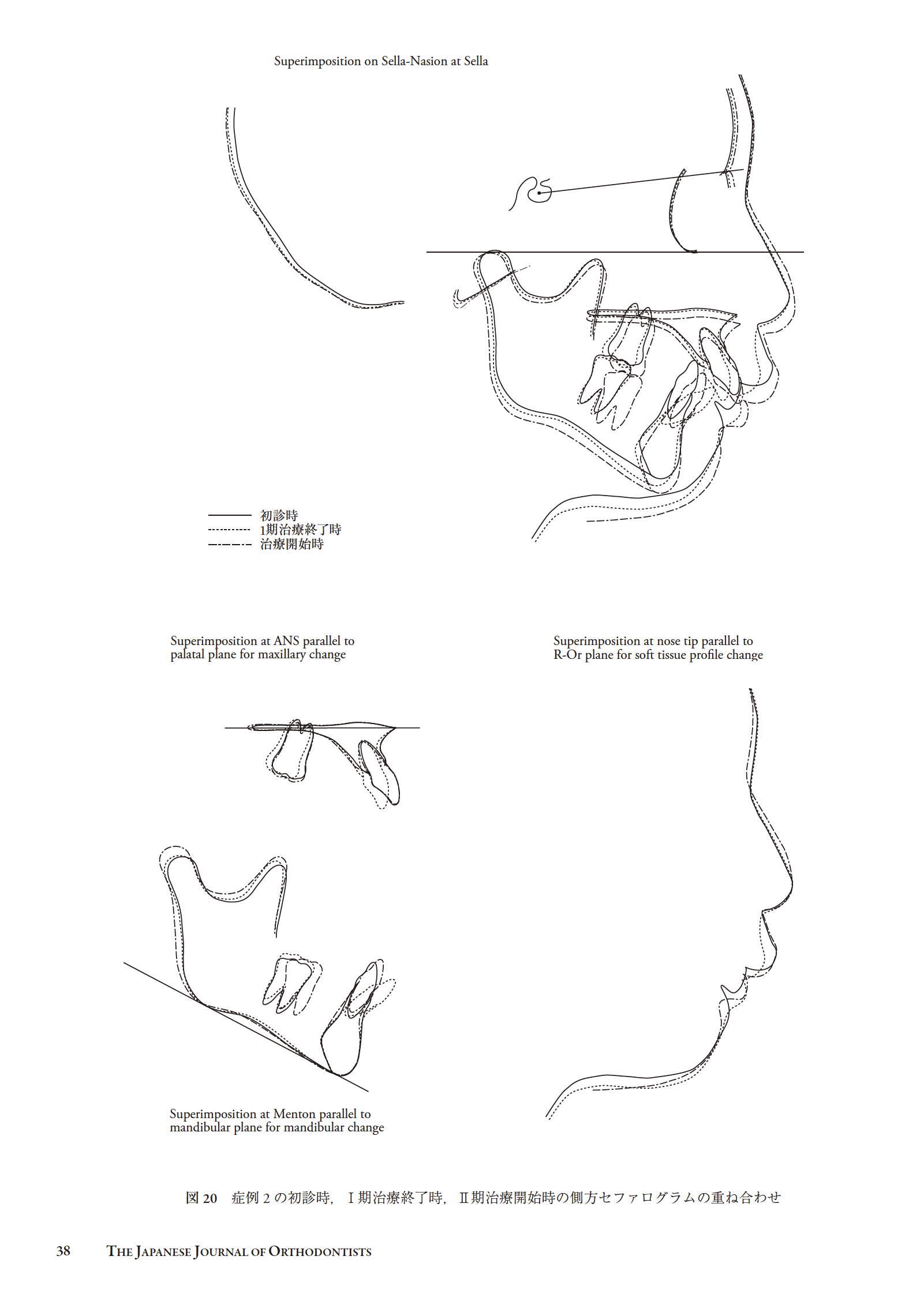 Superimposition on Sella-Nasion at Sella

初診時
1期治療終了時
治療開始時

Superimposition at ANS parallel to palatal plane for maxillary change

Superimposition at nose tip parallel to R-Or plane for soft tissue profile change

Superimposition at Menton parallel to mandibular plane for mandibular change

図 20　症例 2 の初診時，Ⅰ期治療終了時，Ⅱ期治療開始時の側方セファログラムの重ね合わせ

38　THE JAPANESE JOURNAL OF ORTHODONTISTS